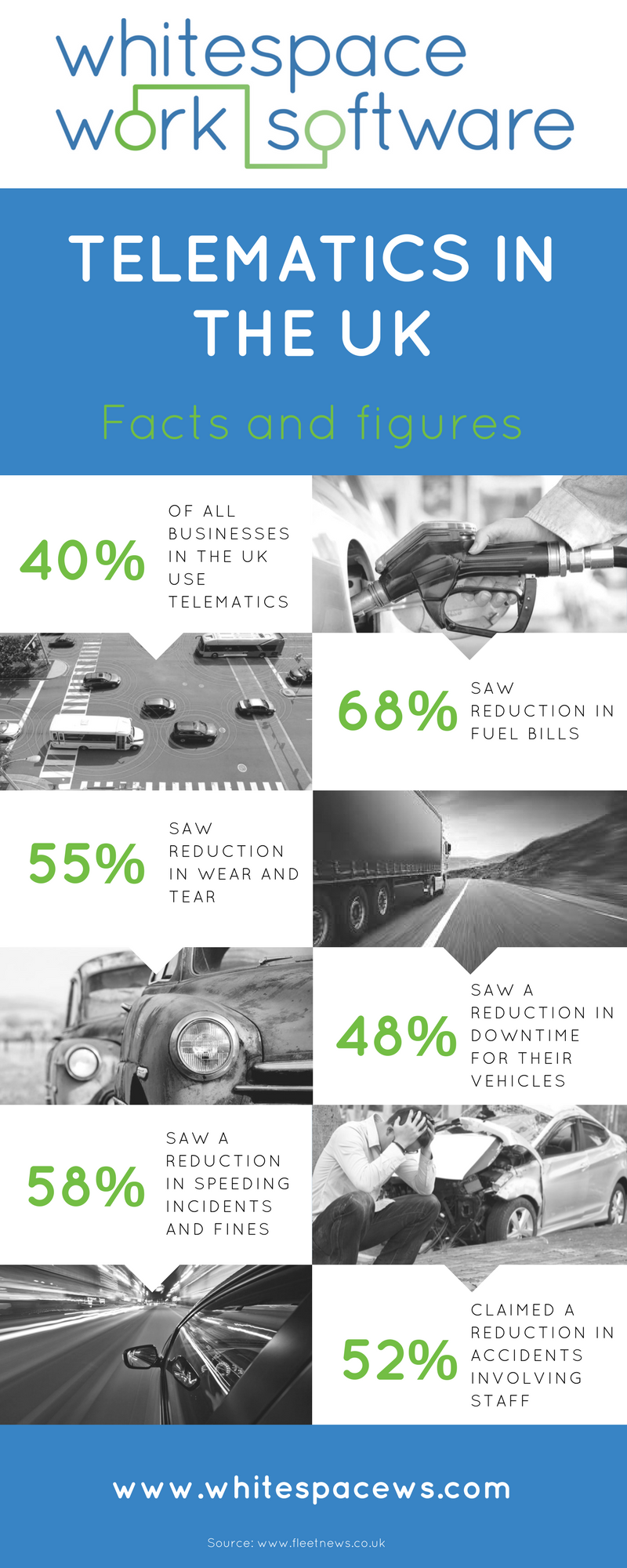 whitespace
work software

TELEMATICS IN THE UK

Facts and figures

40% OF ALL BUSINESSES IN THE UK USE TELEMATICS

68% SAW REDUCTION IN FUEL BILLS

55% SAW REDUCTION IN WEAR AND TEAR

48% SAW A REDUCTION IN DOWNTIME FOR THEIR VEHICLES

58% SAW A REDUCTION IN SPEEDING INCIDENTS AND FINES

52% CLAIMED A REDUCTION IN ACCIDENTS INVOLVING STAFF

www.whitespacews.com

Source: www.fleetnews.co.uk